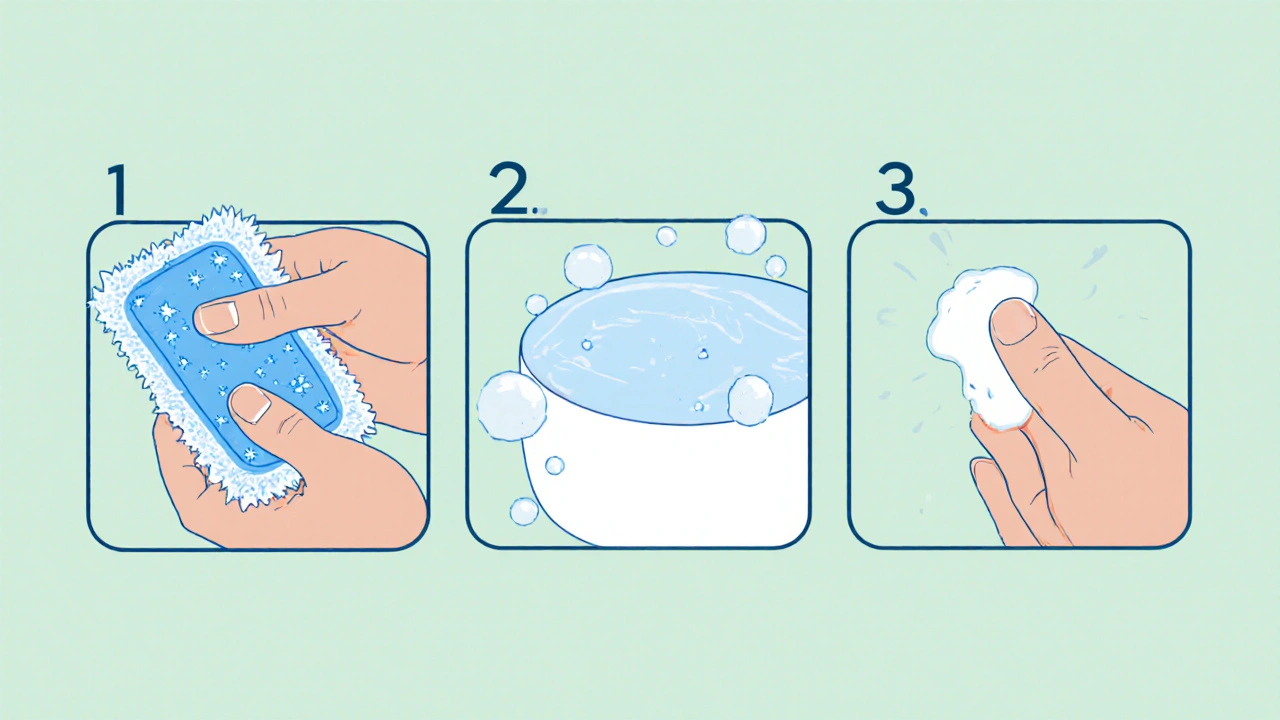 1

2.

3.